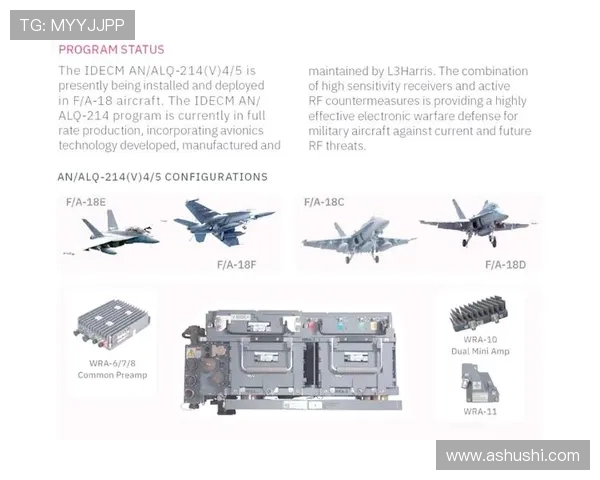 TG: MYYJJPP

PROGRAM STATUS

The IDECM AN/ALQ-214(V)4/5 is presently being installed and deployed in F/A-18 aircraft. The IDECM AN/ALQ-214 program is currently in full rate production, incorporating avionics technology developed, manufactured and

maintained by L3Harris. The combination of high sensitivity receivers and active RF countermeasures is providing a highly effective electronic warfare defense for military aircraft against current and future RF threats.

AN/ALQ-214(V)4/5 CONFIGURATIONS

F/A-18E

F/A-18F

F/A-18C

F/A-18D

WRA-6/7/8
Common Preamp

WRA-10
Dual Mini Amp

WRA-11

www.ashushi.com